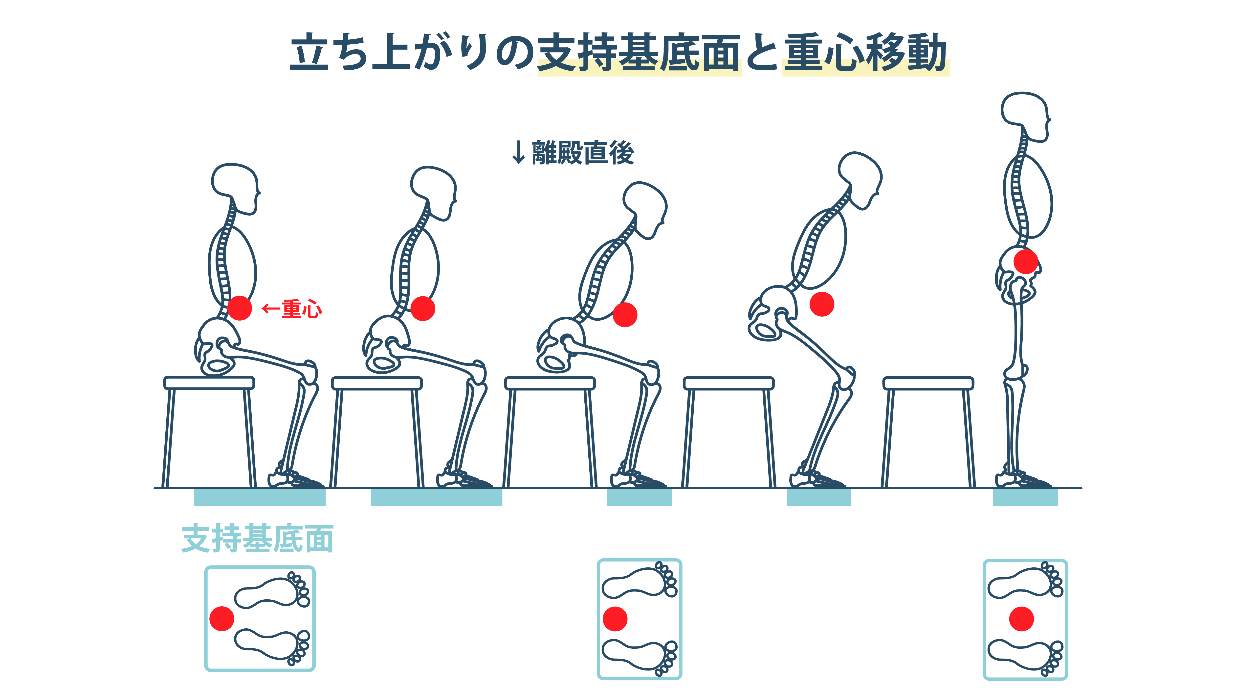 立ち上がりの支持基底面と重心移動

↓離殿直後

←重心

支持基底面